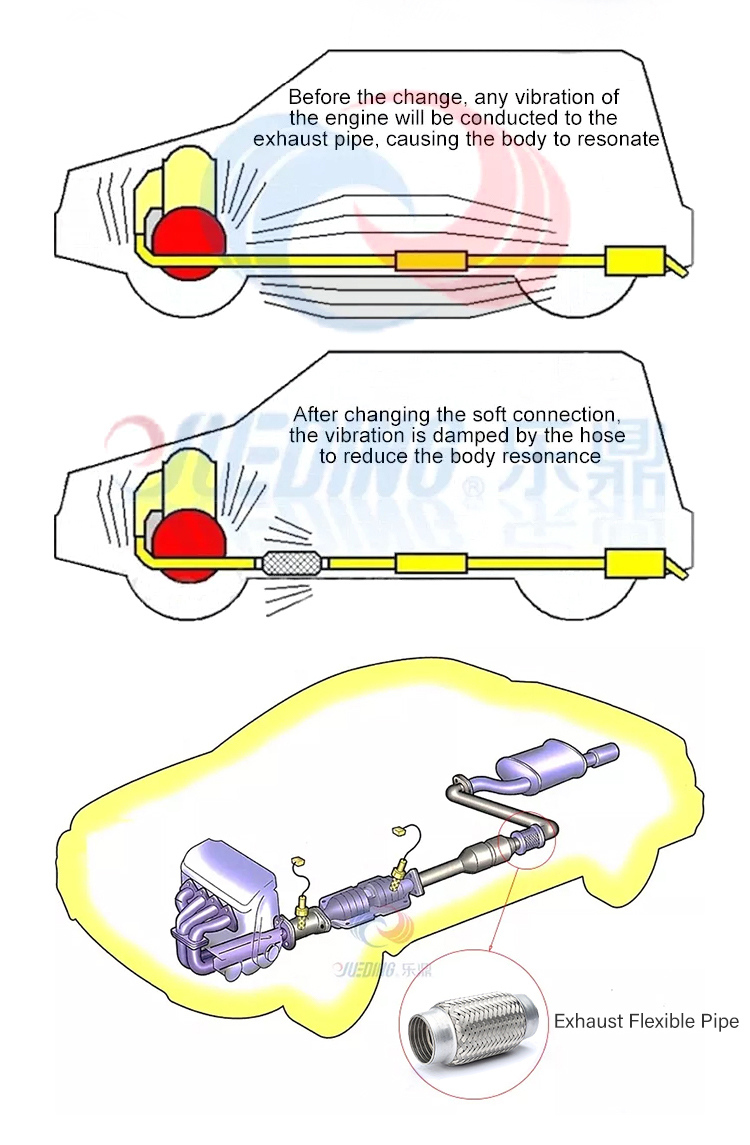 Before the change, any vibration of the engine will be conducted to the exhaust pipe, causing the body to resonate

After changing the soft connection, the vibration is damped by the hose to reduce the body resonance

YUEDING® 乐鼎

YUEDING 乐鼎

Exhaust Flexible Pipe